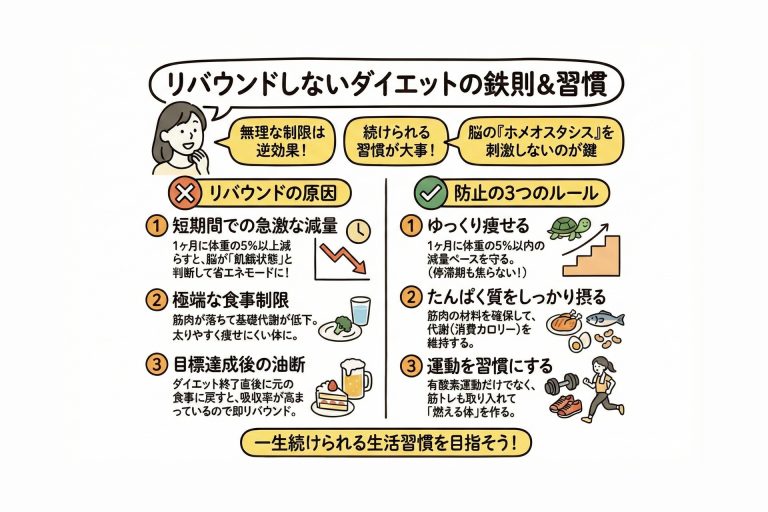 リバウンドしないダイエットの鉄則&習慣

無理な制限は逆効果!

続けられる習慣が大事!

脳の『ホメオスタシス』を刺激しないのが鍵

リバウンドの原因

1 短期間での急激な減量
1ヶ月に体重の5%以上減らすと、脳が「飢餓状態」と判断して省エネモードに!

2 極端な食事制限
筋肉が落ちて基礎代謝が低下。太りやすく痩せにくい体に。

3 目標達成後の油断
ダイエット終了直後に元の食事に戻すと、吸収率が高まっているので即リバウンド。

防止の3つのルール

1 ゆっくり痩せる
1ヶ月に体重の5%以内の減量ペースを守る。(停滞期も焦らない!)

2 たんぱく質をしっかり摂る
筋肉の材料を確保して、代謝(消費カロリー)を維持する。

3 運動を習慣にする
有酸素運動だけでなく、筋トレも取り入れて「燃える体」を作る。

一生続けられる生活習慣を目指そう!