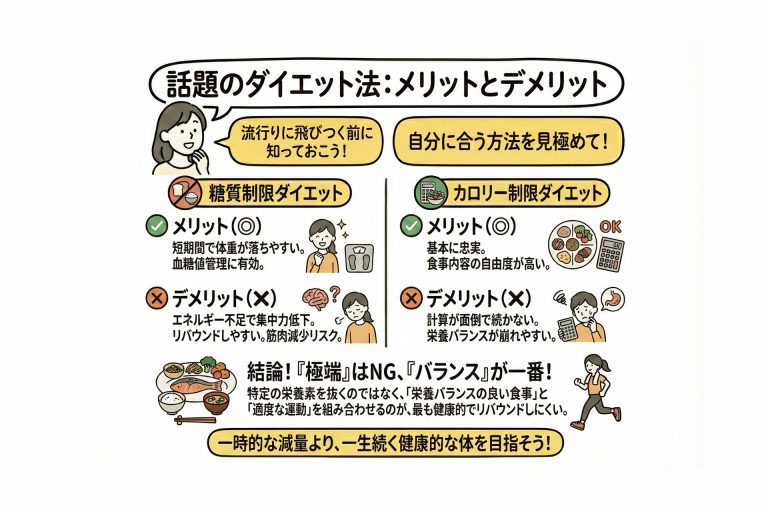 話題のダイエット法：メリットとデメリット

流行りに飛びつく前に知っておこう！

自分に合う方法を見極めて！

糖質制限ダイエット

メリット（◎）
短期間で体重が落ちやすい。
血糖値管理に有効。

デメリット（✕）
エネルギー不足で集中力低下。
リバウンドしやすい。筋肉減少リスク。

カロリー制限ダイエット

メリット（◎）
基本に忠実。
食事内容の自由度が高い。

OK

デメリット（✕）
計算が面倒で続かない。
栄養バランスが崩れやすい。

結論！『極端』はNG、『バランス』が一番！
特定の栄養素を抜くのではなく、「栄養バランスの良い食事」と「適度な運動」を組み合わせるのが、最も健康的でリバウンドしにくい。

一時的な減量より、一生続く健康的な体を目指そう！